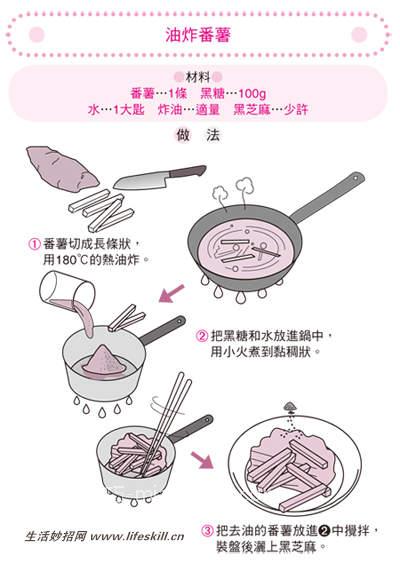 油炸番薯

材料
番薯…1條　黑糖…100g
水…1大匙　炸油…適量　黑芝麻…少許

做　法

① 番薯切成長條狀，用180℃的熱油炸。

② 把黑糖和水放進鍋中，用小火煮到黏稠狀。

③ 把去油的番薯放進❷中攪拌，裝盤後灑上黑芝麻。

生活妙招网 www.lifeskill.cn