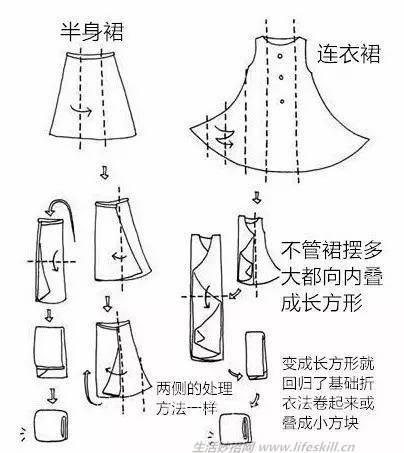 半身裙

连衣裙

不管裙摆多大都向内叠成长方形

两侧的处理方法一样

变成长方形就回归了基础折衣法卷起来或叠成小方块

生活妙招网 www.lifeskill.cn