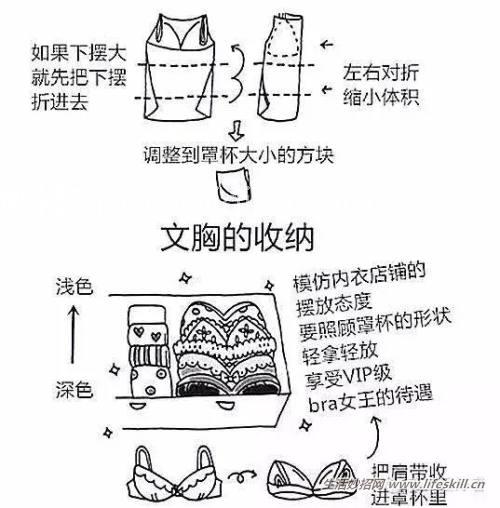 如果下摆大
就先把下摆
折进去

左右对折
缩小体积

调整到罩杯大小的方块

文胸的收纳

浅色

深色

模仿内衣店铺的
摆放态度
要照顾罩杯的形状
轻拿轻放
享受VIP级
bra女王的待遇

把肩带收
进罩杯里

生活妙招网 www.lifeskill.cn