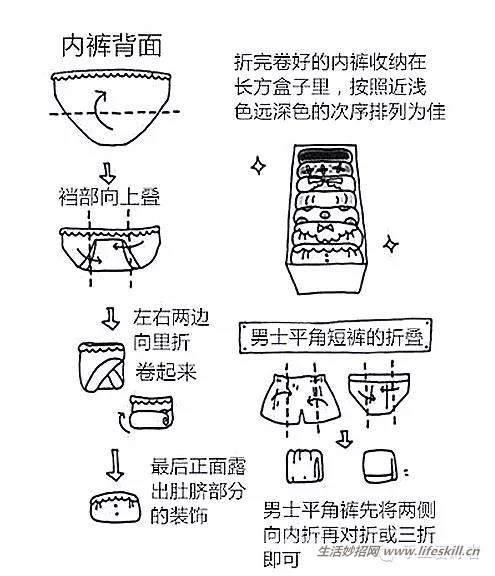 内裤背面

裆部向上叠

左右两边向里折

卷起来

最后正面露出肚脐部分的装饰

折完卷好的内裤收纳在长方盒子里，按照近浅色远深色的次序排列为佳

男士平角短裤的折叠

男士平角裤先将两侧向内折再对折或三折即可

生活妙招网 www.lifeskill.cn