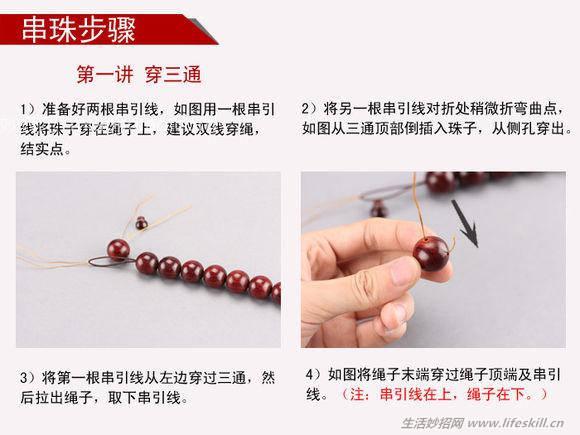 串珠步骤

第一讲 穿三通

1）准备好两根串引线，如图用一根串引线将珠子穿在绳子上，建议双线穿绳，结实点。

2）将另一根串引线对折处稍微折弯曲点，如图从三通顶部倒插入珠子，从侧孔穿出。

3）将第一根串引线从左边穿过三通，然后拉出绳子，取下串引线。

4）如图将绳子末端穿过绳子顶端及串引线。（注：串引线在上，绳子在下。）

生活妙招网 www.lifeskill.cn