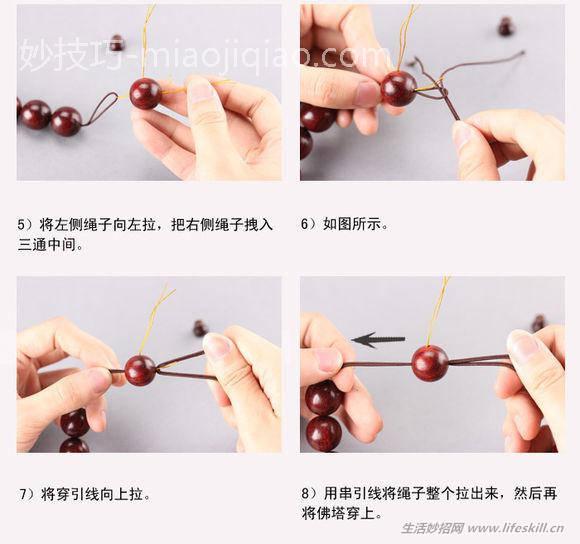 妙技巧-miaojiqiao.com

5）将左侧绳子向左拉，把右侧绳子拽入三通中间。

6）如图所示。

7）将穿引线向上拉。

8）用串引线将绳子整个拉出来，然后再将佛塔穿上。

生活妙招网 www.lifeskill.cn